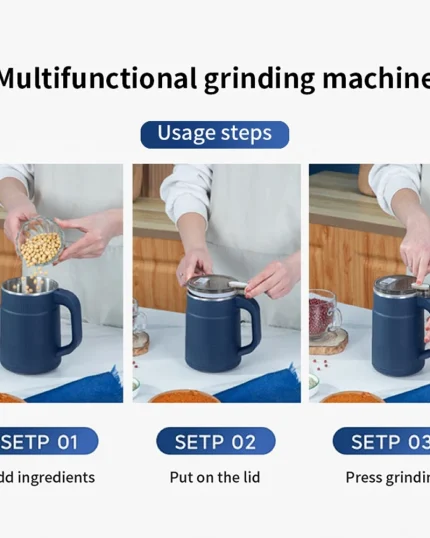 Multifunctional grinding machine

Usage steps

SETP 01

dd ingredients

SETP 02

Put on the lid

SETP 03

Press grindin